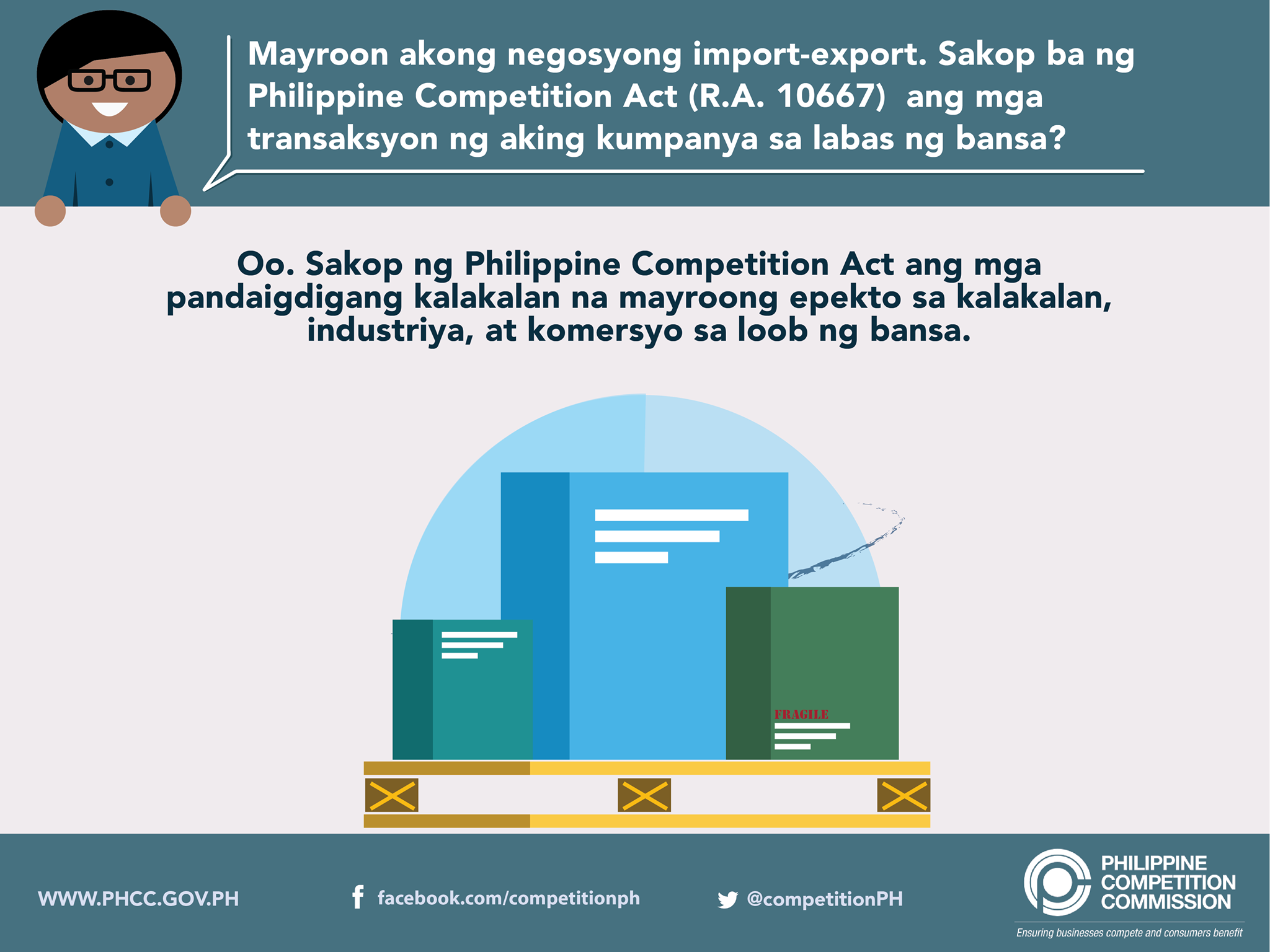 Mayroon akong negosyong import-export. Sakop ba ng Philippine Competition Act (R.A. 10667) ang mga transaksyon ng aking kumpanya sa labas ng bansa?

Oo. Sakop ng Philippine Competition Act ang mga pandaigdigang kalakalan na mayroong epekto sa kalakalan, industriya, at komersyo sa loob ng bansa.

FRAGILE

WWW.PHCC.GOV.PH

facebook.com/competitionph

@competitionPH

PHILIPPINE COMPETITION COMMISSION

Ensuring businesses compete and consumers benefit